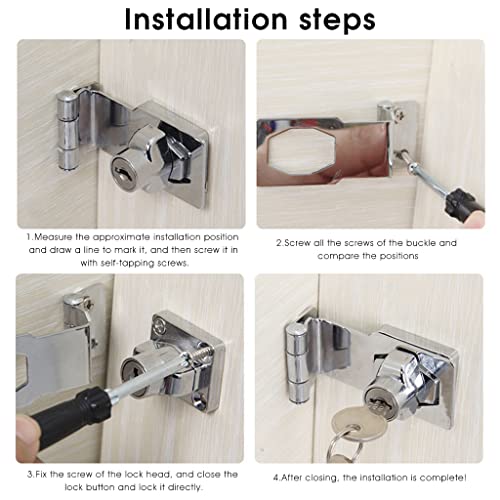 Installation steps

1.Measure the approximate installation position and draw a line to mark it, and then screw it in with self-tapping screws.

2.Screw all the screws of the buckle and compare the positions

3.Fix the screw of the lock head, and close the lock button and lock it directly.

4.After closing, the installation is complete!